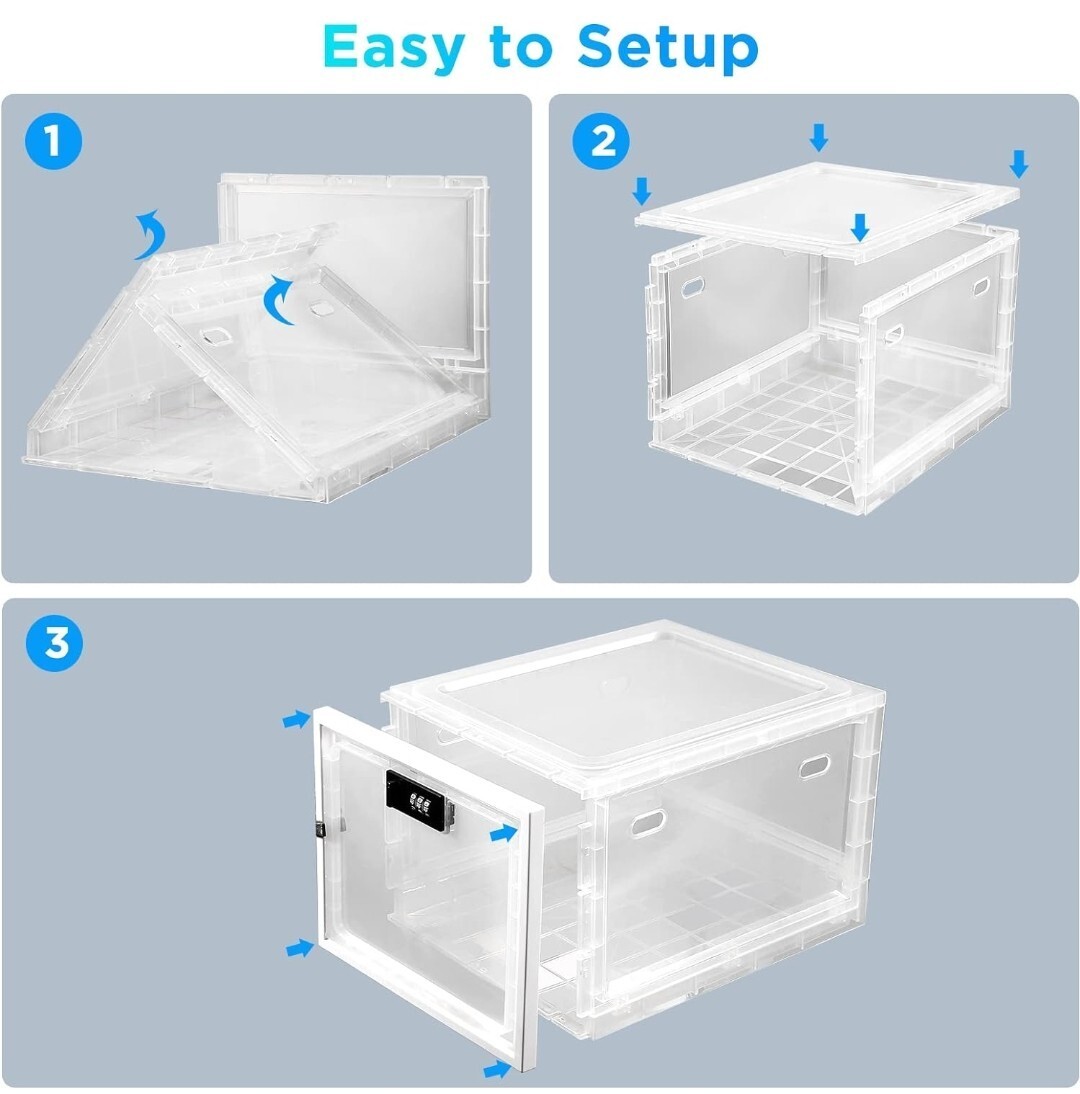 Easy to Setup

1

2

3