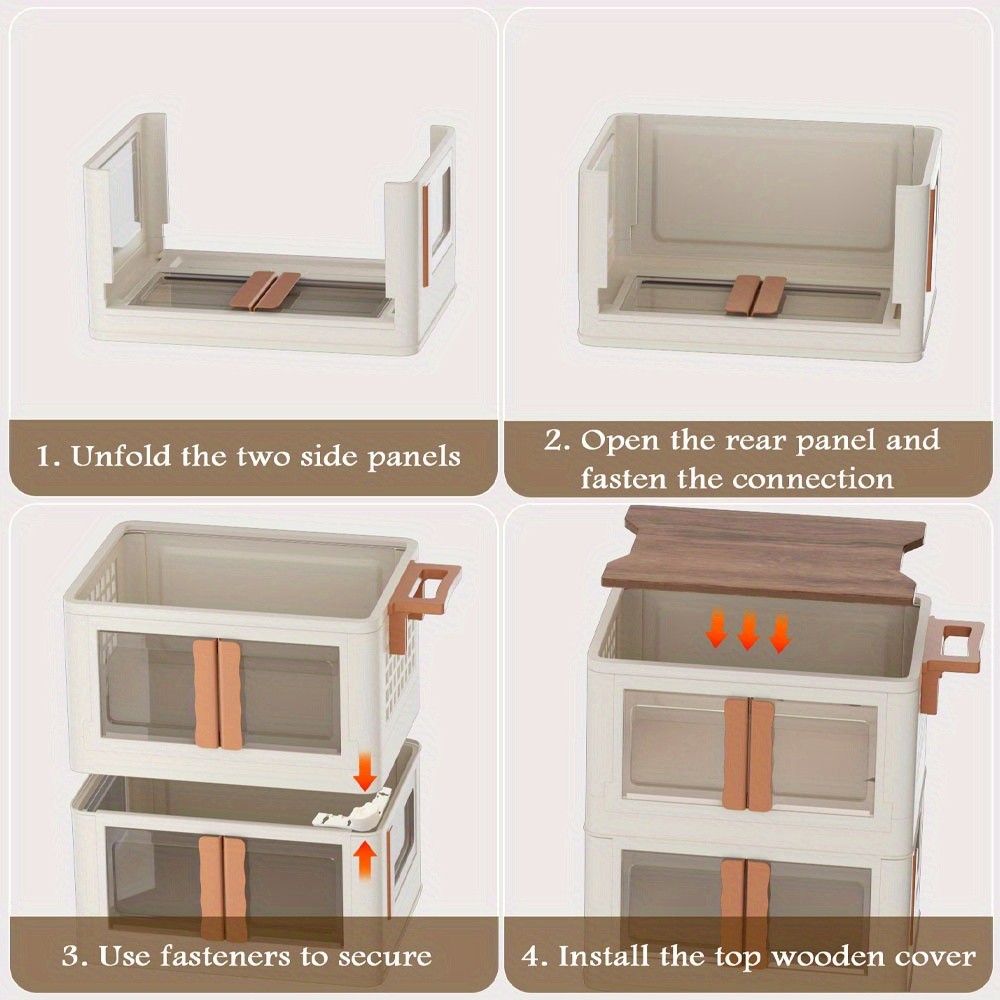 1. Unfold the two side panels

2. Open the rear panel and fasten the connection

3. Use fasteners to secure

4. Install the top wooden cover