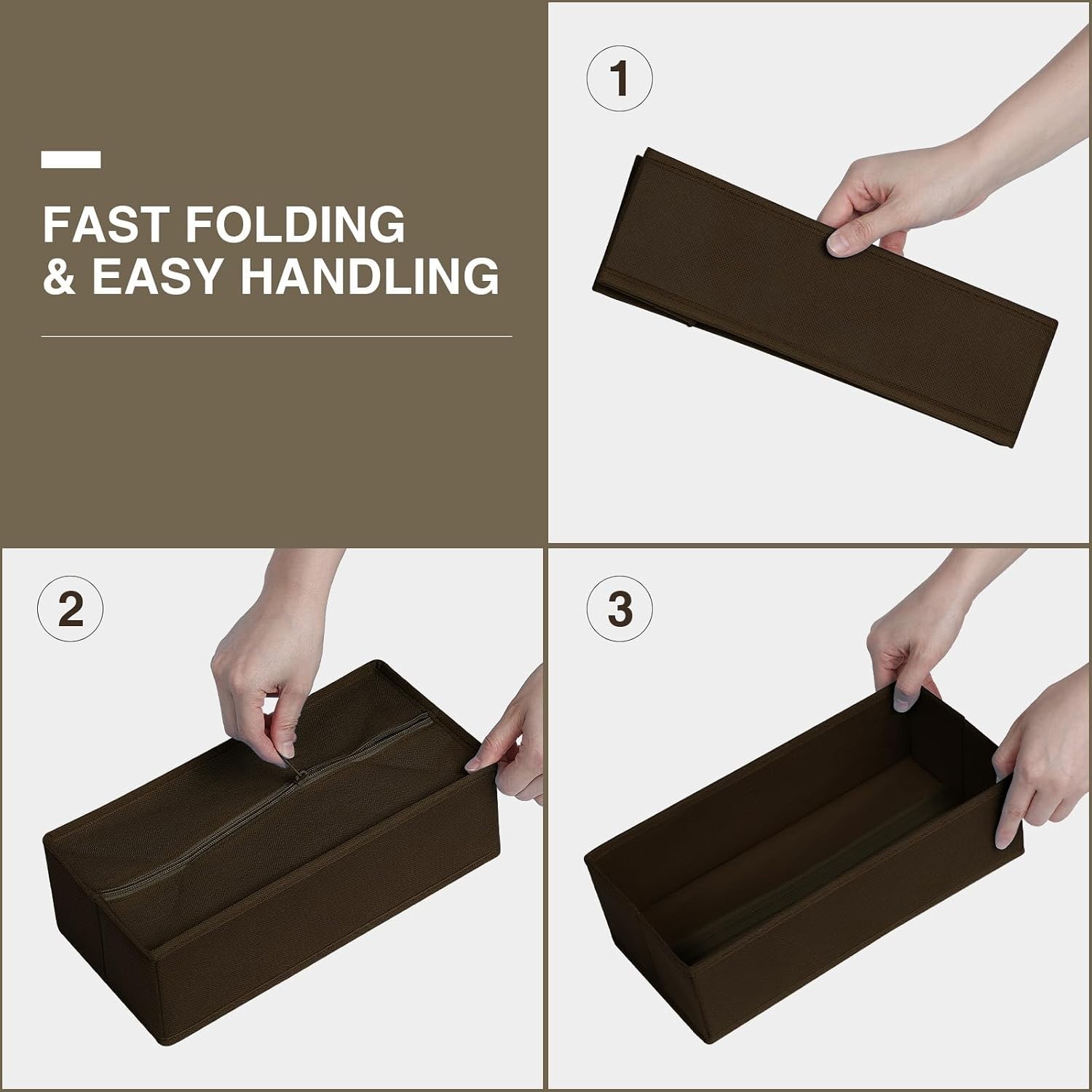 FAST FOLDING
& EASY HANDLING

1

2

3